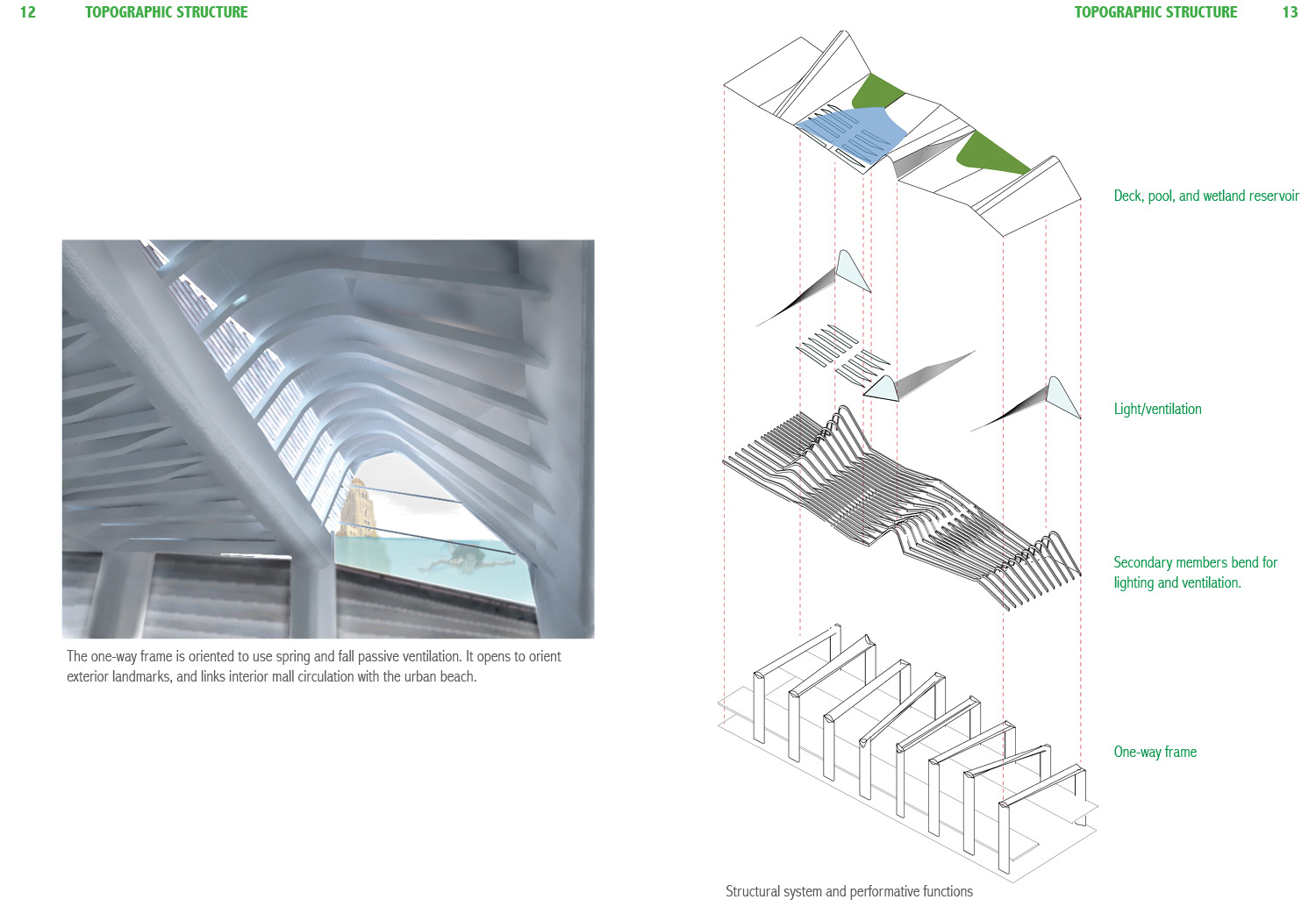 12 TOPOGRAPHIC STRUCTURE

The one-way frame is oriented to use spring and fall passive ventilation. It opens to orient exterior landmarks, and links interior mall circulation with the urban beach.

TOPOGRAPHIC STRUCTURE 13

Deck, pool, and wetland reservoir

Light/ventilation

Secondary members bend for lighting and ventilation.

One-way frame

Structural system and performative functions